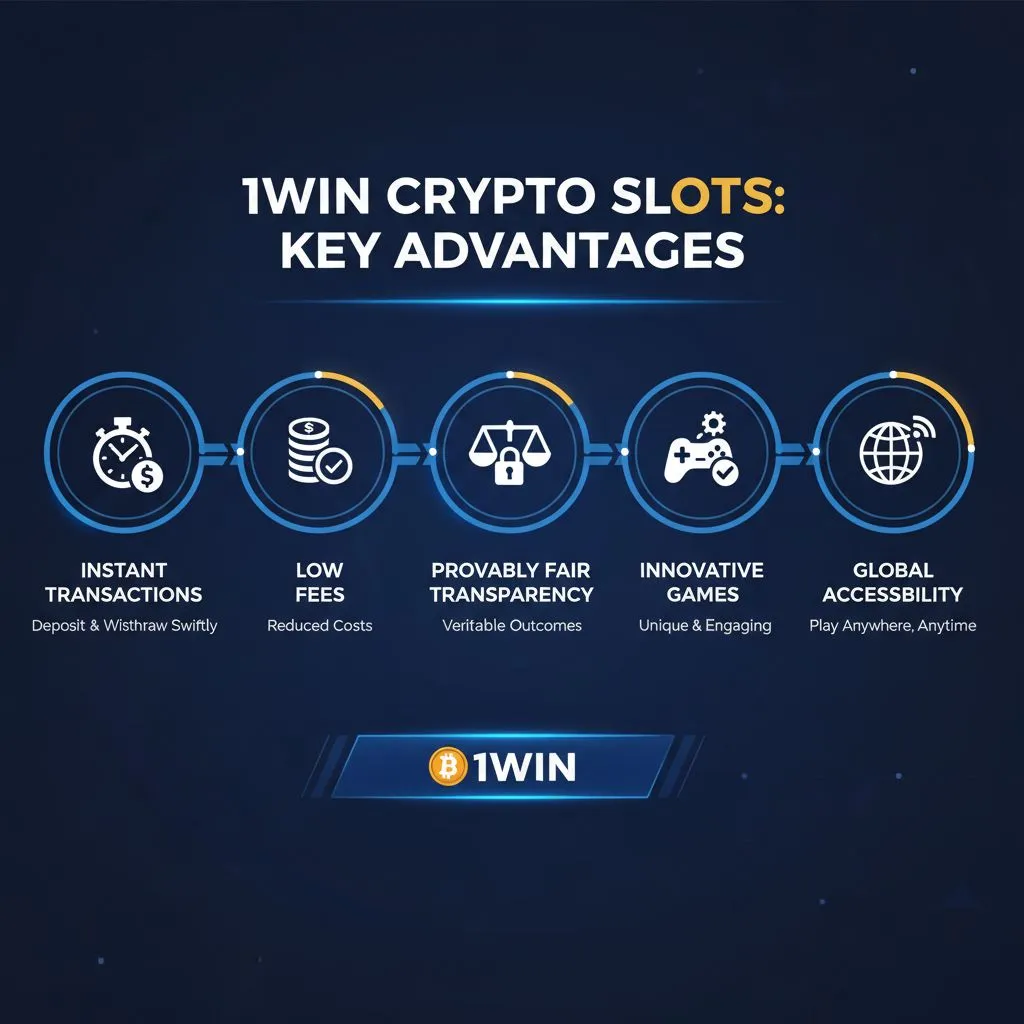 1WIN CRYPTO SLOTS: KEY ADVANTAGES

INSTANT TRANSACTIONS
Deposit & Wisthraw Swiftly

LOW FEES
Reduced Costs

PROVABLY FAIR TRANSPARENCY
Veritable Outcomes

INNOVATIVE GAMES
Unique & Engaging

GLOBAL ACCESSBILITY
Play Anywhere, Anytime

1WIN